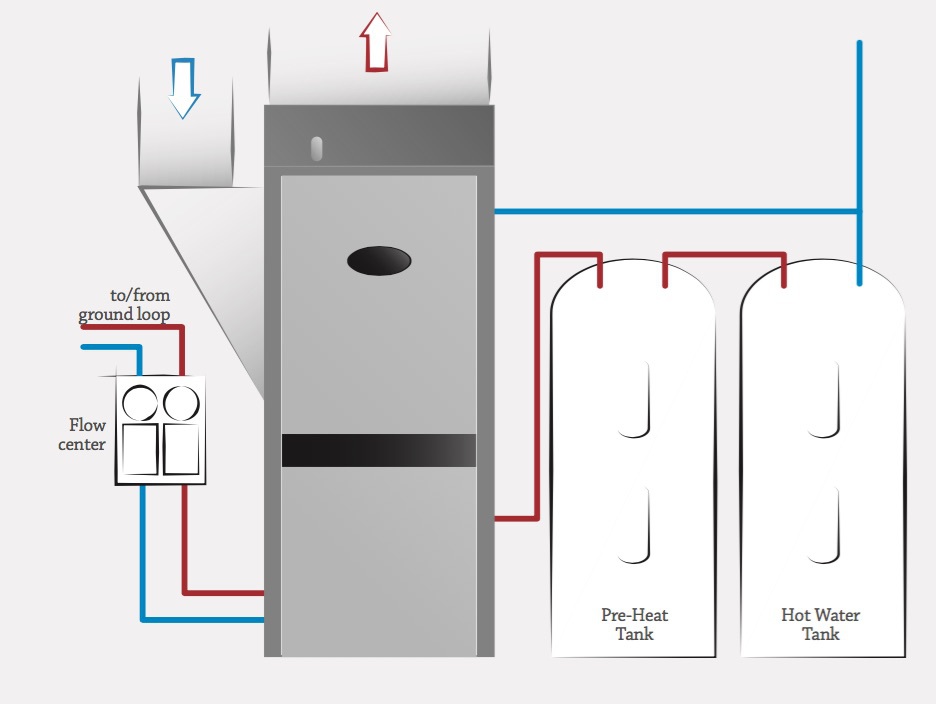 to/from ground loop

Flow center

Pre-Heat Tank

Hot Water Tank