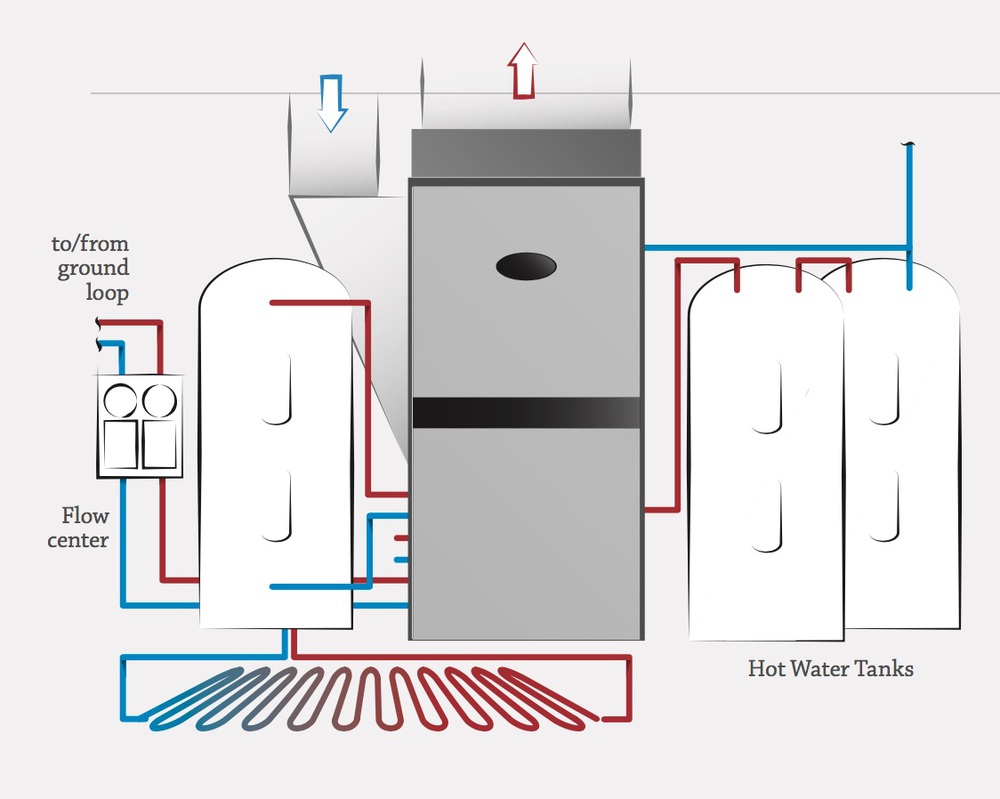 to/from ground loop

Flow center

Hot Water Tanks